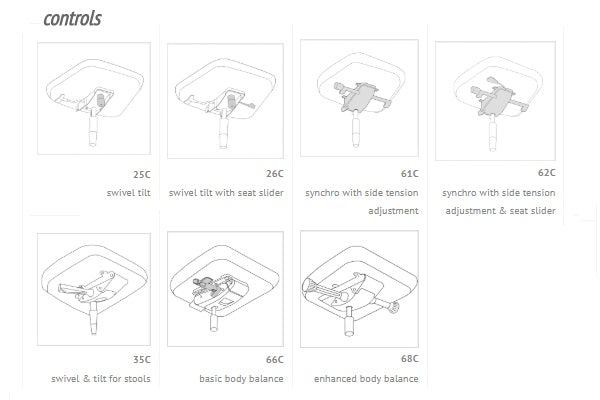 controls

25C
swivel tilt

26C
swivel tilt with seat slider

61C
synchro with side tension adjustment

62C
synchro with side tension adjustment & seat slider

35C
swivel & tilt for stools

66C
basic body balance

68C
enhanced body balance