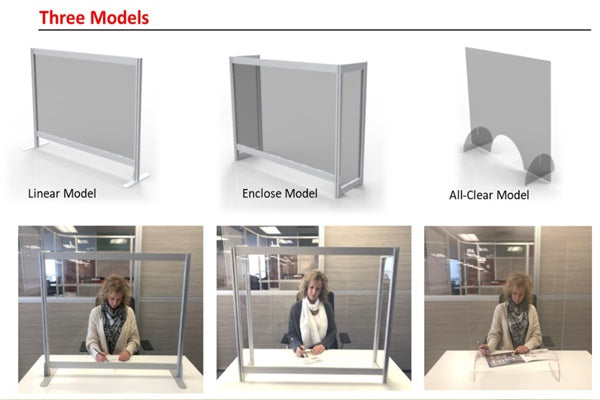 Three Models

Linear Model

Enclose Model

All-Clear Model